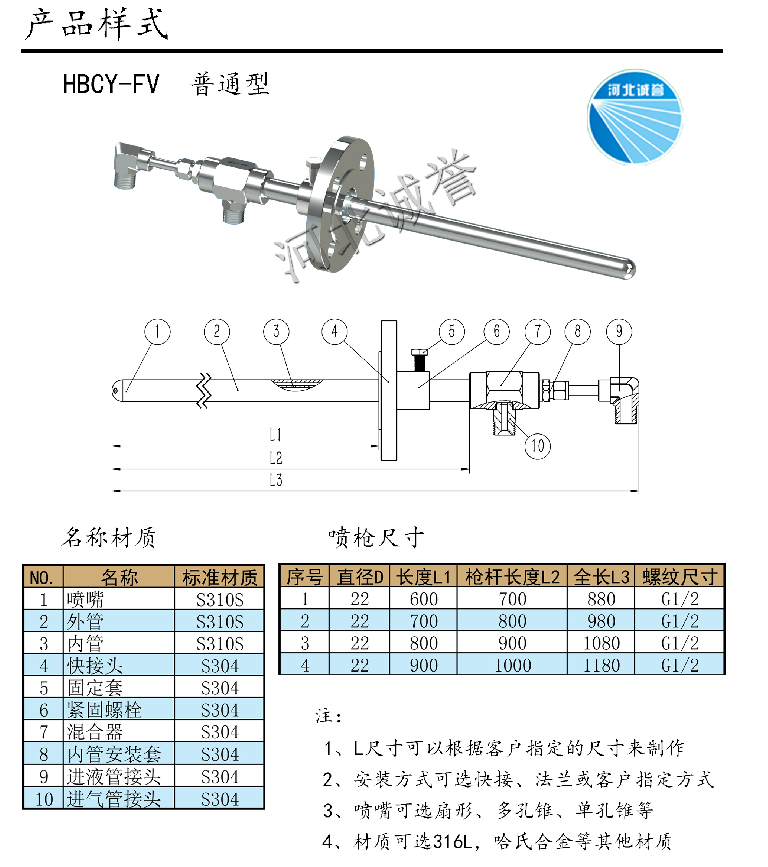 产品样式

HBCY-FV 普通型

河北诚誉

河北诚誉

1 2 3 4 5 6 7 8 9

10

L1
L2
L3

名称材质

| NO. | 名称 | 标准材质 |
|---|---|---|
| 1 | 喷嘴 | S310S |
| 2 | 外管 | S310S |
| 3 | 内管 | S310S |
| 4 | 快接头 | S304 |
| 5 | 固定套 | S304 |
| 6 | 紧固螺栓 | S304 |
| 7 | 混合器 | S304 |
| 8 | 内管安装套 | S304 |
| 9 | 进液管接头 | S304 |
| 10 | 进气管接头 | S304 |

喷枪尺寸

| 序号 | 直径D | 长度L1 | 枪杆长度L2 | 全长L3 | 螺纹尺寸 |
|---|---|---|---|---|---|
| 1 | 22 | 600 | 700 | 880 | G1/2 |
| 2 | 22 | 700 | 800 | 980 | G1/2 |
| 3 | 22 | 800 | 900 | 1080 | G1/2 |
| 4 | 22 | 900 | 1000 | 1180 | G1/2 |

注:

1、L尺寸可以根据客户指定的尺寸来制作

2、安装方式可选快接、法兰或客户指定方式

3、喷嘴可选扇形、多孔锥、单孔锥等

4、材质可选316L，哈氏合金等其他材质